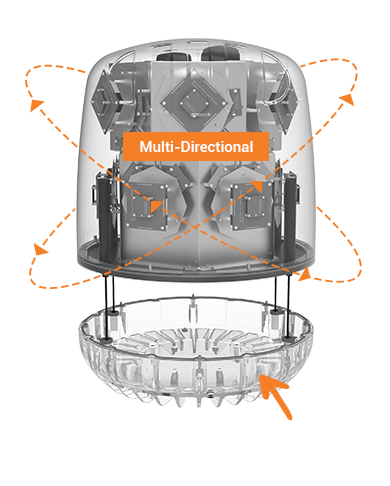 Multi-Directional