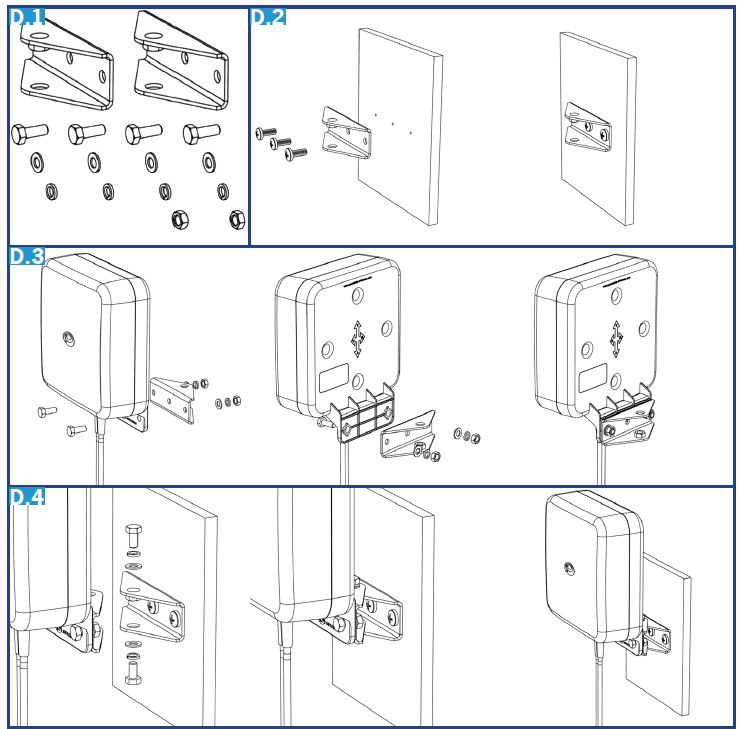 D.1

D.2

D.3

D.4