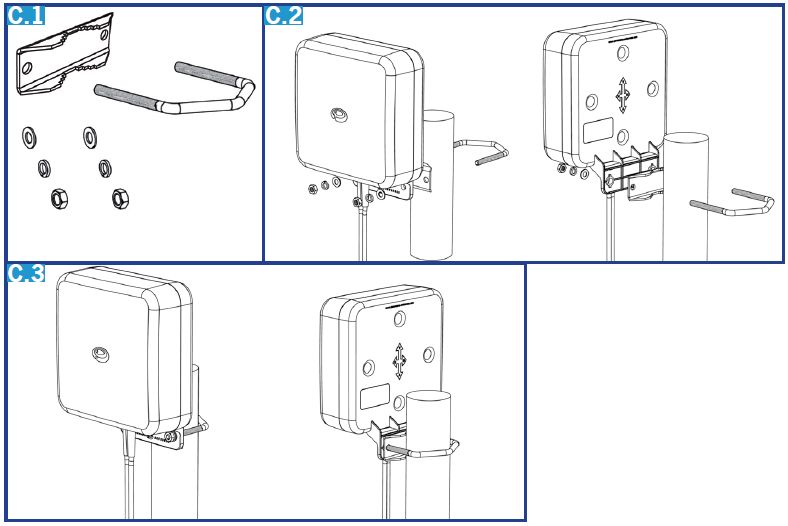 C.1

C.2

C.3