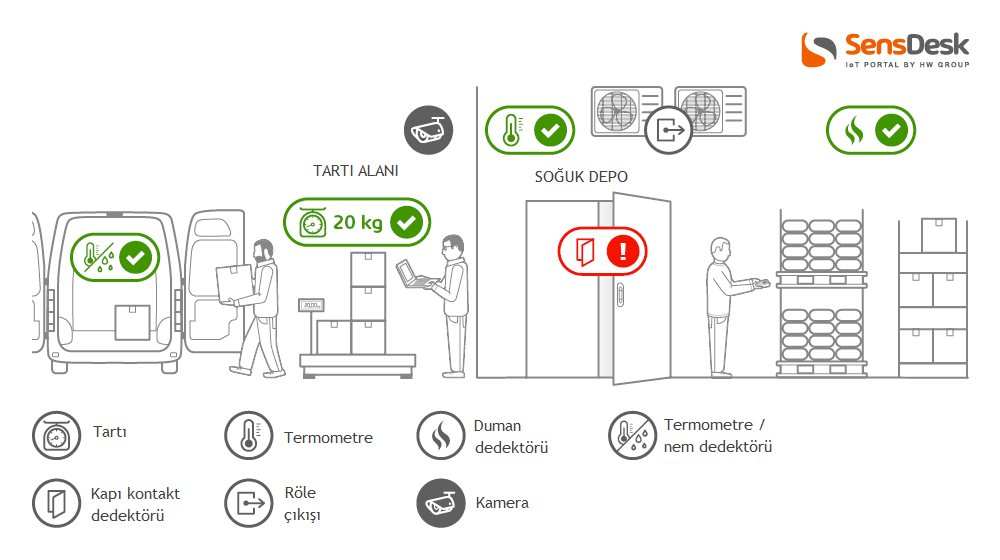 SensDesk
IoT PORTAL BY HW GROUP

TARTI ALANI

20 kg

SOĞUK DEPO

Tartı

Termometre

Duman dedektörü

Termometre / nem dedektörü

Kapı kontakt dedektörü

Röle çıkışı

Kamera