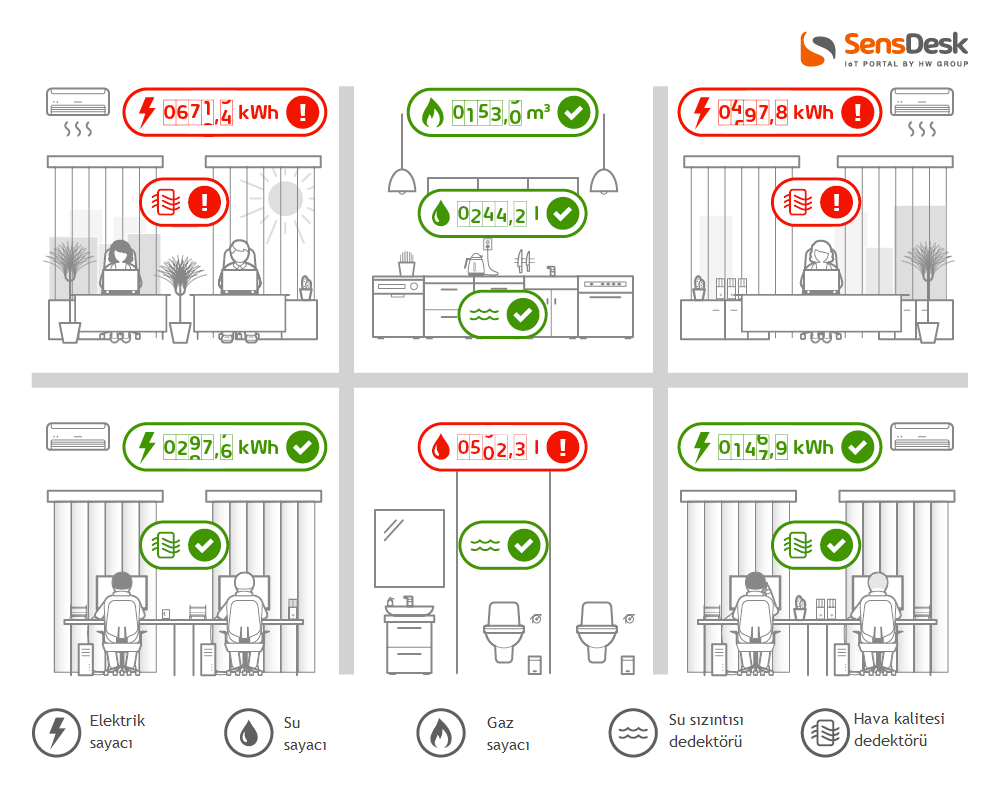 SensDesk
IoT PORTAL BY HW GROUP

0671,4 kWh

0153,0 m³

0497,8 kWh

0244,2 l

0297,6 kWh

0502,3 l

0147,9 kWh

Elektrik sayacı

Su sayacı

Gaz sayacı

Su sızıntısı dedektörü

Hava kalitesi dedektörü