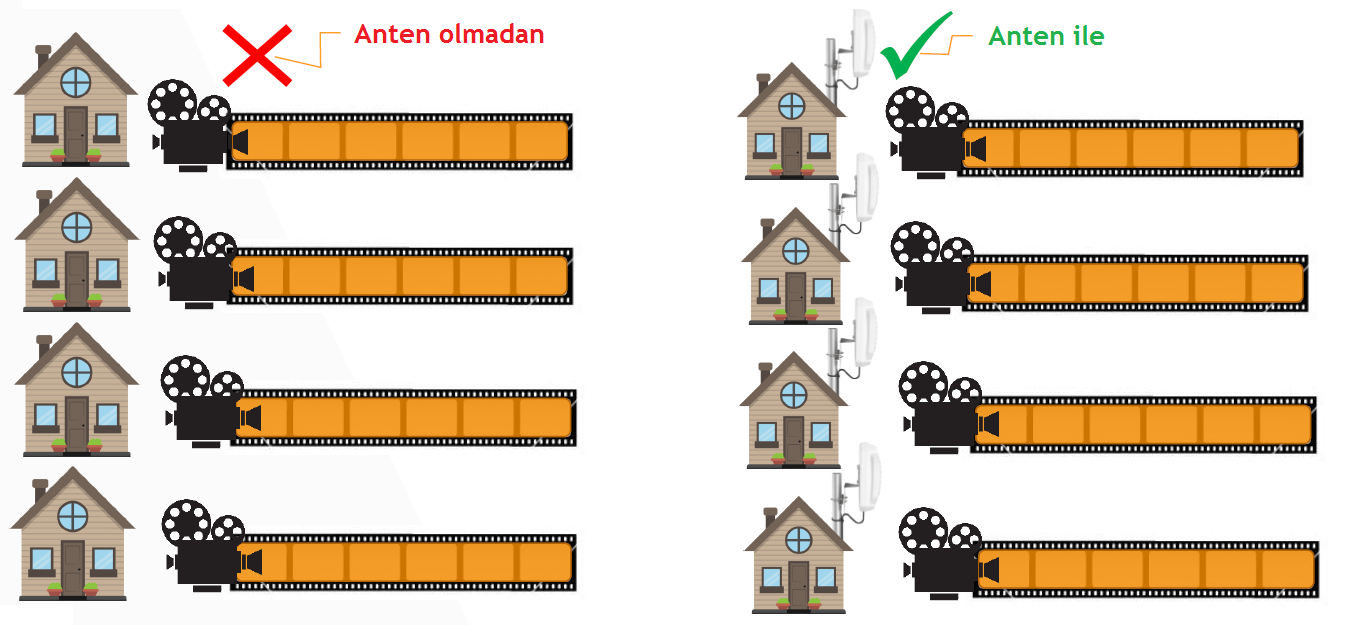 Anten olmadan

Anten ile