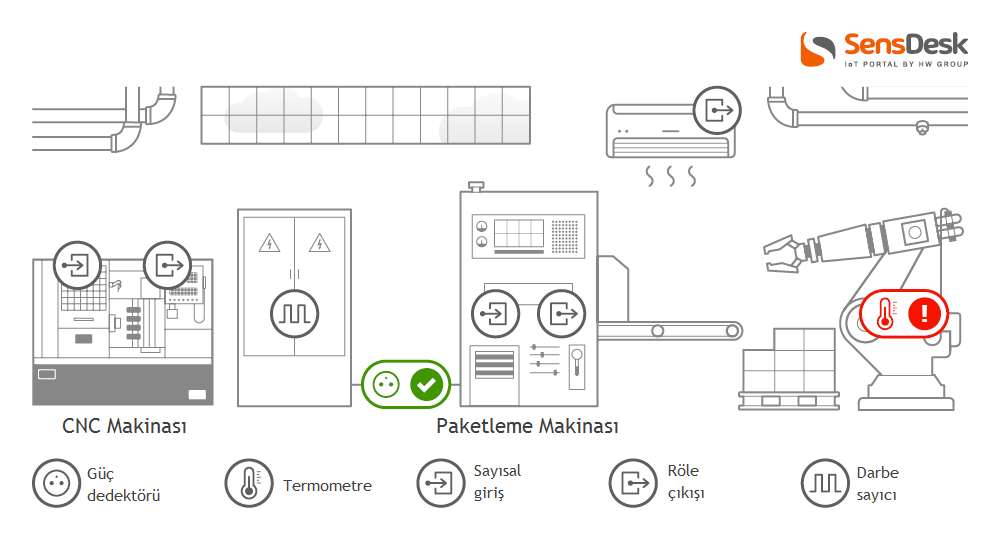 SensDesk
IoT PORTAL BY HW GROUP

CNC Makinası

Paketleme Makinası

Güç dedektörü

Termometre

Sayısal giriş

Röle çıkışı

Darbe sayıcı