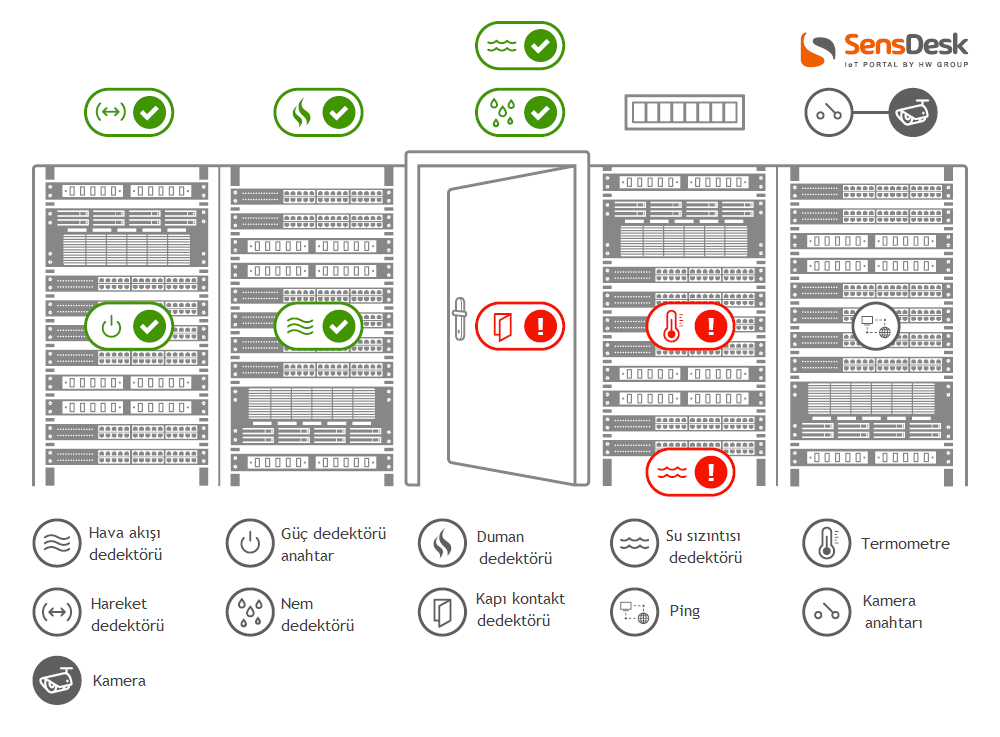 SensDesk
IoT PORTAL BY HW GROUP

Hava akışı dedektörü

Güç dedektörü anahtar

Duman dedektörü

Su sızıntısı dedektörü

Termometre

Hareket dedektörü

Nem dedektörü

Kapı kontakt dedektörü

Ping

Kamera anahtarı

Kamera