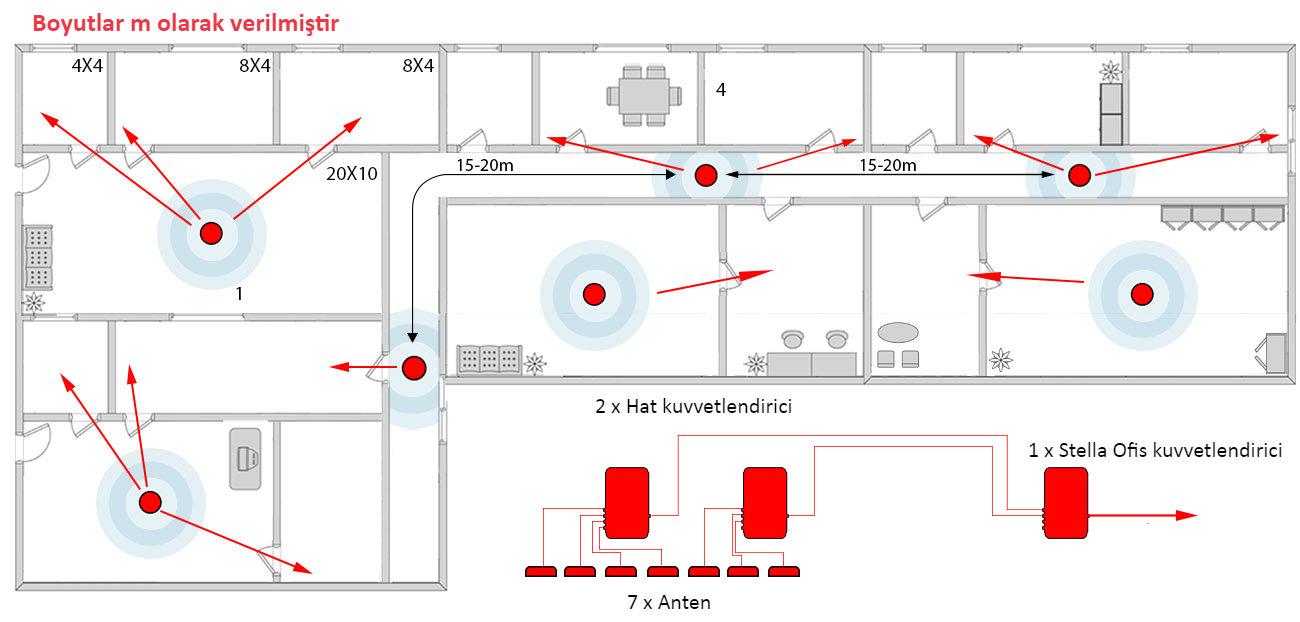 Boyutlar m olarak verilmiştir

4X4

8X4

8X4

4

20X10

15-20m

15-20m

1

2 x Hat kuvvetlendirici

1 x Stella Ofis kuvvetlendirici

7 x Anten